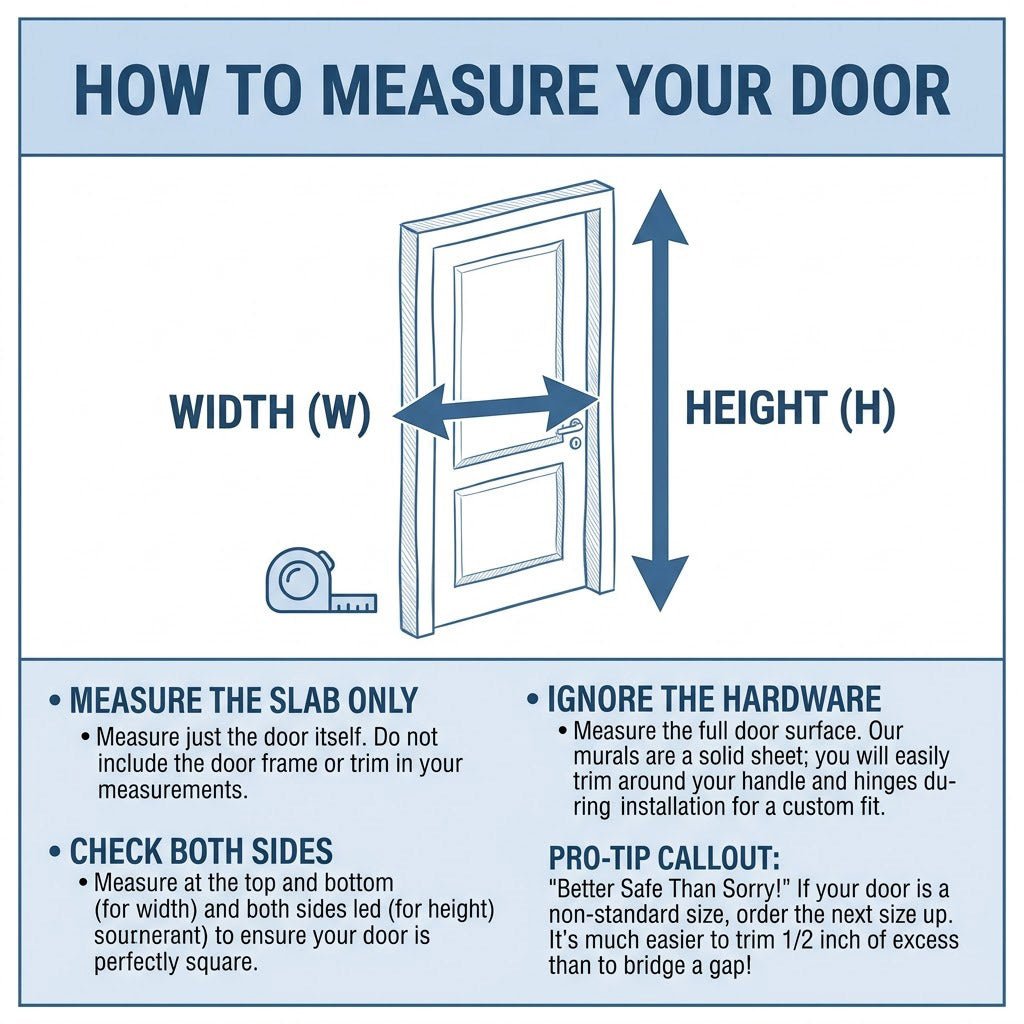 HOW TO MEASURE YOUR DOOR

WIDTH (W)

HEIGHT (H)

• MEASURE THE SLAB ONLY
• Measure just the door itself. Do not include the door frame or trim in your measurements.

• CHECK BOTH SIDES
• Measure at the top and bottom (for width) and both sides led (for height) sournerant) to ensure your door is perfectly square.

• IGNORE THE HARDWARE
• Measure the full door surface. Our murals are a solid sheet; you will easily trim around your handle and hinges during installation for a custom fit.

PRO-TIP CALLOUT:
"Better Safe Than Sorry!" If your door is a non-standard size, order the next size up. It's much easier to trim 1/2 inch of excess than to bridge a gap!