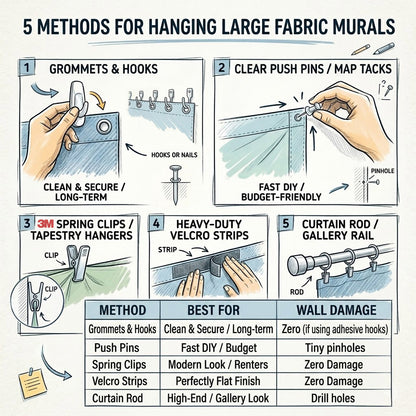 5 METHODS FOR HANGING LARGE FABRIC MURALS

1 GROMMETS & HOOKS

HOOKS OR NAILS

CLEAN & SECURE / LONG-TERM

2 CLEAR PUSH PINS / MAP TACKS

PINHOLE

FAST DIY / BUDGET-FRIENDLY

3 3M SPRING CLIPS / TAPESTRY HANGERS

CLIP

CLIP

4 HEAVY-DUTY VELCRO STRIPS

STRIP

5 CURTAIN ROD / GALLERY RAIL

ROD

| METHOD | BEST FOR | WALL DAMAGE |
|---|---|---|
| Grommets & Hooks | Clean & Secure / Long-term | Zero (if using adhesive hooks) |
| Push Pins | Fast DIY / Budget | Tiny pinholes |
| Spring Clips | Modern Look / Renters | Zero Damage |
| Velcro Strips | Perfectly Flat Finish | Zero Damage |
| Curtain Rod | High-End / Gallery Look | Drill holes |