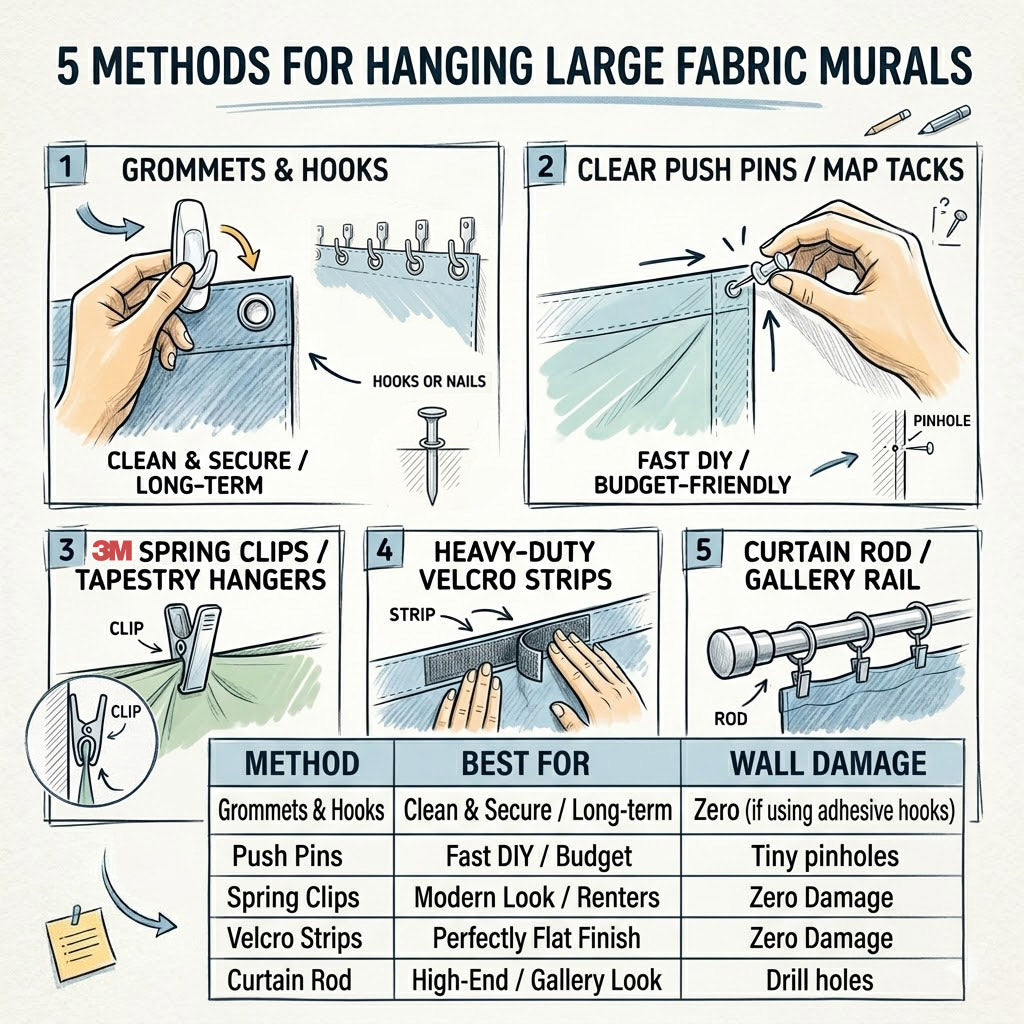 5 METHODS FOR HANGING LARGE FABRIC MURALS

1 GROMMETS & HOOKS

HOOKS OR NAILS

CLEAN & SECURE / LONG-TERM

2 CLEAR PUSH PINS / MAP TACKS

PINHOLE

FAST DIY / BUDGET-FRIENDLY

3 3M SPRING CLIPS / TAPESTRY HANGERS

CLIP

CLIP

4 HEAVY-DUTY VELCRO STRIPS

STRIP

5 CURTAIN ROD / GALLERY RAIL

ROD

| METHOD | BEST FOR | WALL DAMAGE |
|---|---|---|
| Grommets & Hooks | Clean & Secure / Long-term | Zero (if using adhesive hooks) |
| Push Pins | Fast DIY / Budget | Tiny pinholes |
| Spring Clips | Modern Look / Renters | Zero Damage |
| Velcro Strips | Perfectly Flat Finish | Zero Damage |
| Curtain Rod | High-End / Gallery Look | Drill holes |