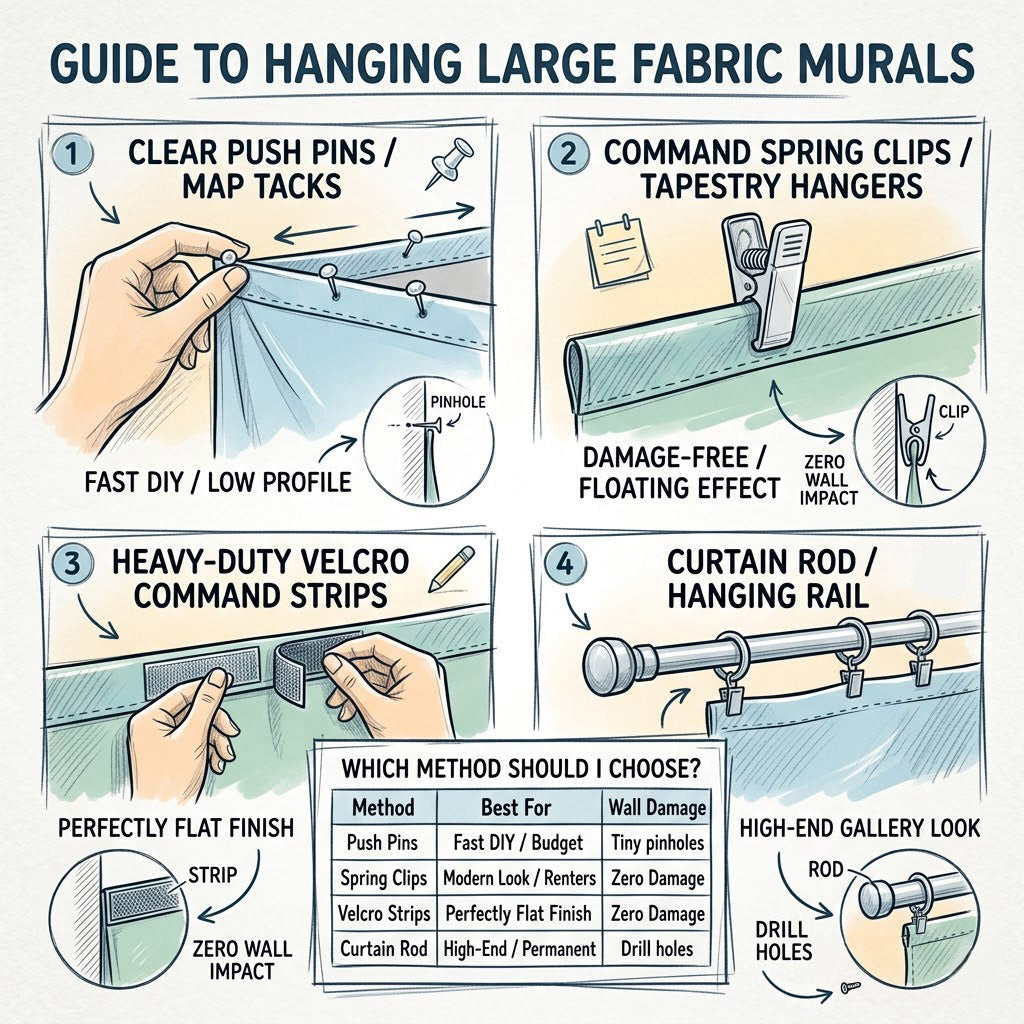 GUIDE TO HANGING LARGE FABRIC MURALS

1 CLEAR PUSH PINS / MAP TACKS

PINHOLE

FAST DIY / LOW PROFILE

2 COMMAND SPRING CLIPS / TAPESTRY HANGERS

CLIP

DAMAGE-FREE / FLOATING EFFECT

ZERO WALL IMPACT

3 HEAVY-DUTY VELCRO COMMAND STRIPS

PERFECTLY FLAT FINISH

STRIP

ZERO WALL IMPACT

4 CURTAIN ROD / HANGING RAIL

HIGH-END GALLERY LOOK

ROD

DRILL HOLES

WHICH METHOD SHOULD I CHOOSE?

| Method | Best For | Wall Damage |
|---|---|---|
| Push Pins | Fast DIY / Budget | Tiny pinholes |
| Spring Clips | Modern Look / Renters | Zero Damage |
| Velcro Strips | Perfectly Flat Finish | Zero Damage |
| Curtain Rod | High-End / Permanent | Drill holes |