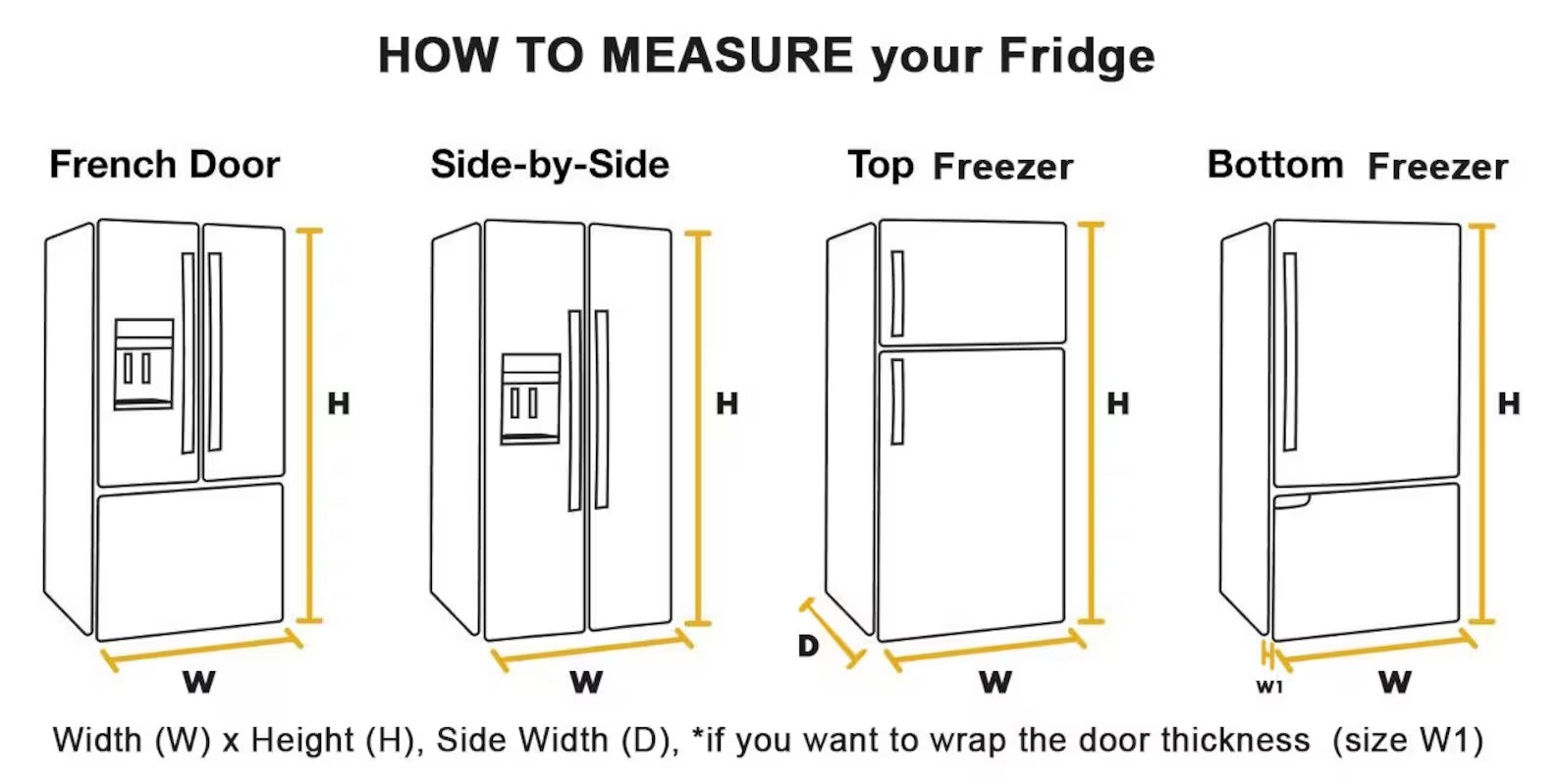 HOW TO MEASURE your Fridge

French Door

H

W

Side-by-Side

H

W

Top Freezer

H

D

W

Bottom Freezer

H

W1

W

Width (W) x Height (H), Side Width (D), *if you want to wrap the door thickness (size W1)